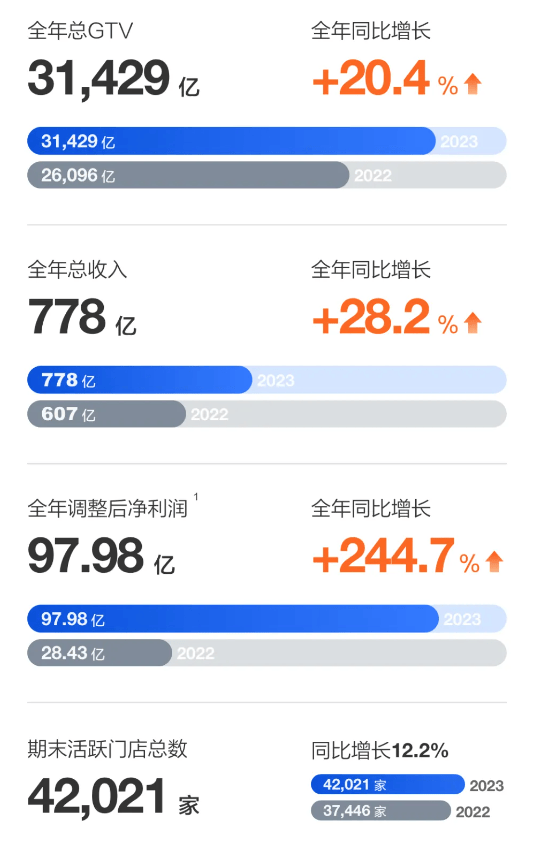 全年总GTV
31,429 亿

全年同比增长
+20.4 %

31,429 亿 2023
26,096 亿 2022

全年总收入
778 亿

全年同比增长
+28.2 %

778 亿 2023
607 亿 2022

全年调整后净利润 $^1$
97.98 亿

全年同比增长
+244.7 %

97.98 亿 2023
28.43 亿 2022

期末活跃门店总数
42,021 家

同比增长12.2%

42,021 家 2023
37,446 家 2022