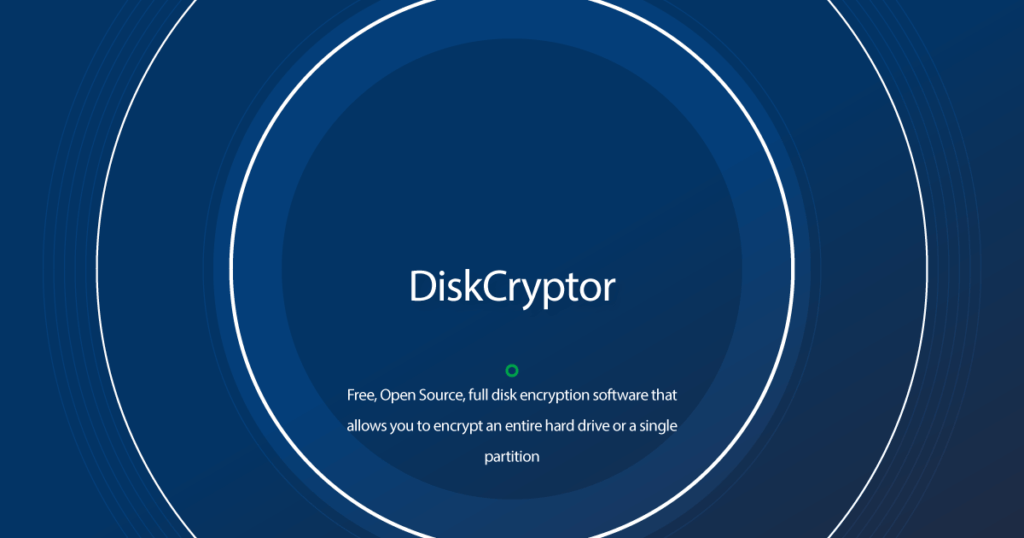 DiskCryptor

Free, Open Source, full disk encryption software that allows you to encrypt an entire hard drive or a single partition