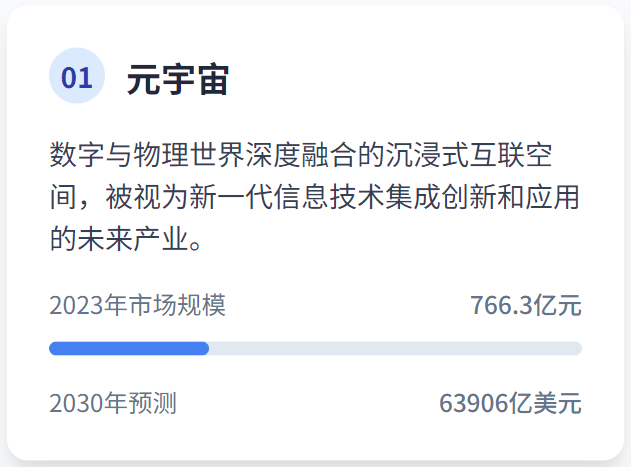 01 元宇宙

数字与物理世界深度融合的沉浸式互联空间，被视为新一代信息技术集成创新和应用的未来产业。

2023年市场规模 766.3亿元

2030年预测 63906亿美元