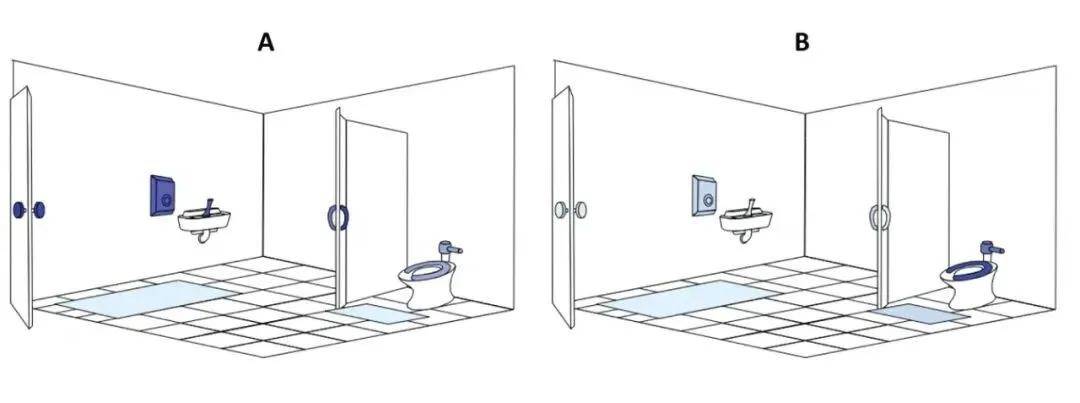 A

B