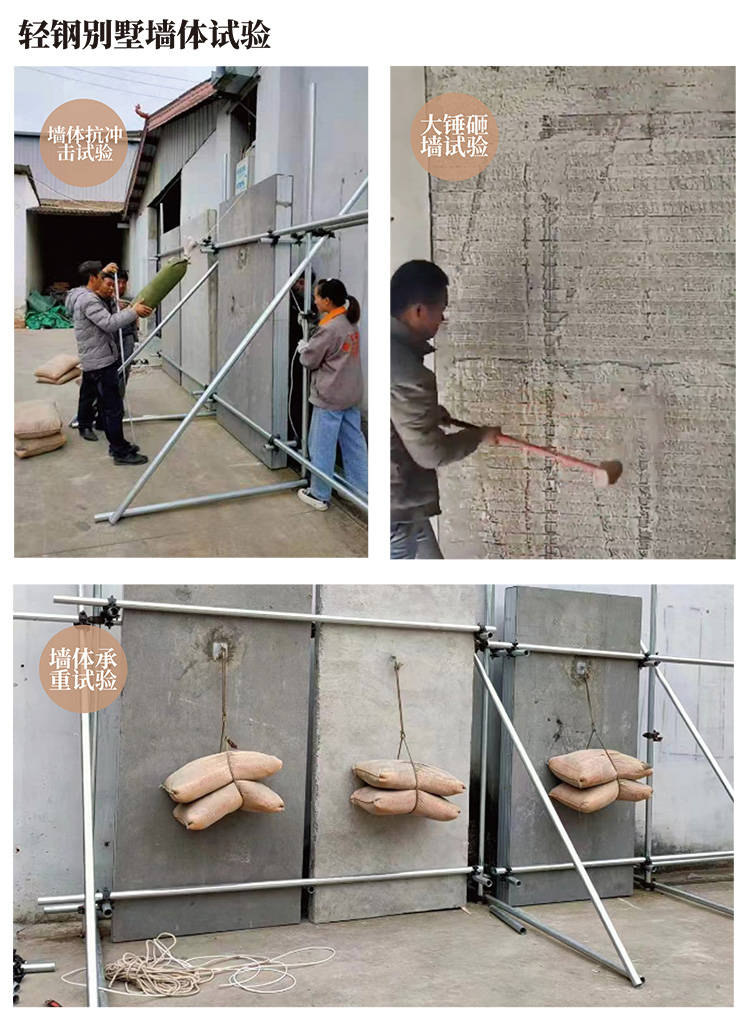 轻钢别墅墙体试验

墙体抗冲击试验

大锤砸墙试验

墙体承重试验