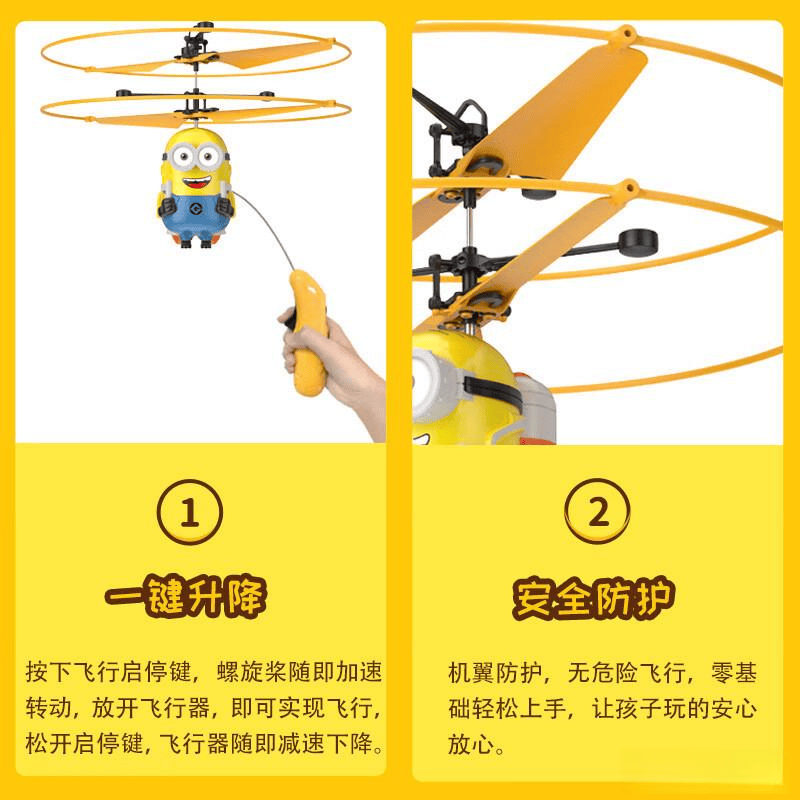 1

一键升降

按下飞行启停键，螺旋桨随即加速转动，放开飞行器，即可实现飞行，松开启停键，飞行器随即减速下降。

2

安全防护

机翼防护，无危险飞行，零基础轻松上手，让孩子玩的安心放心。