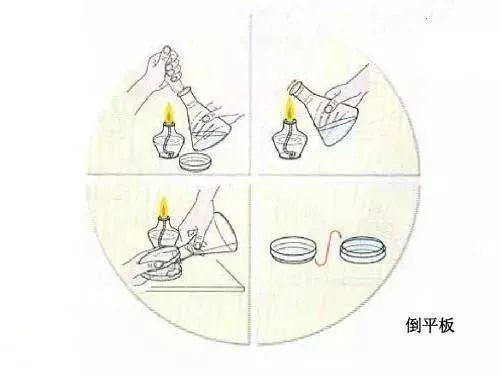 倒平板