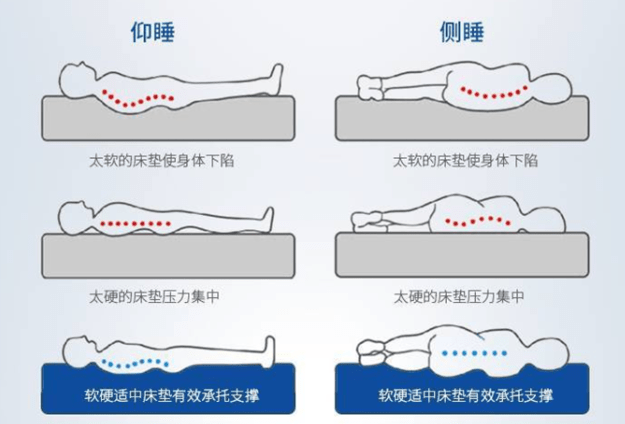 仰睡

太软的床垫使身体下陷

太硬的床垫压力集中

软硬适中床垫有效承托支撑

侧睡

太软的床垫使身体下陷

太硬的床垫压力集中

软硬适中床垫有效承托支撑