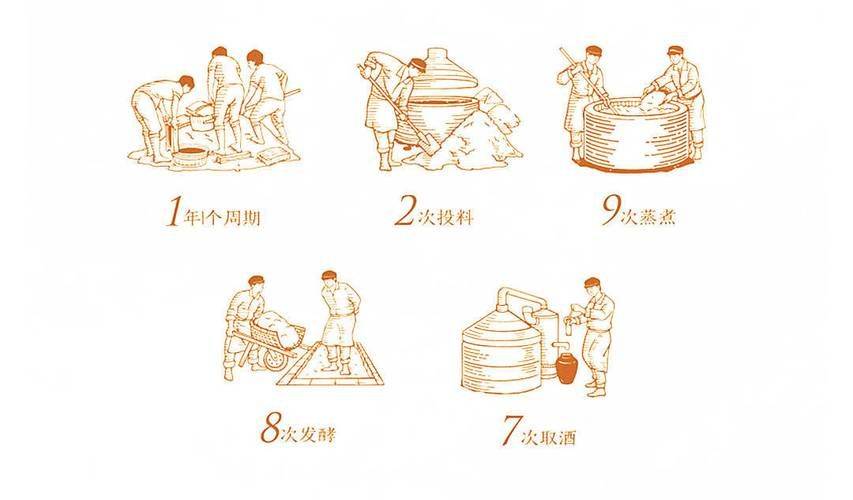 1年1个周期

2次投料

9次蒸煮

8次发酵

7次取酒