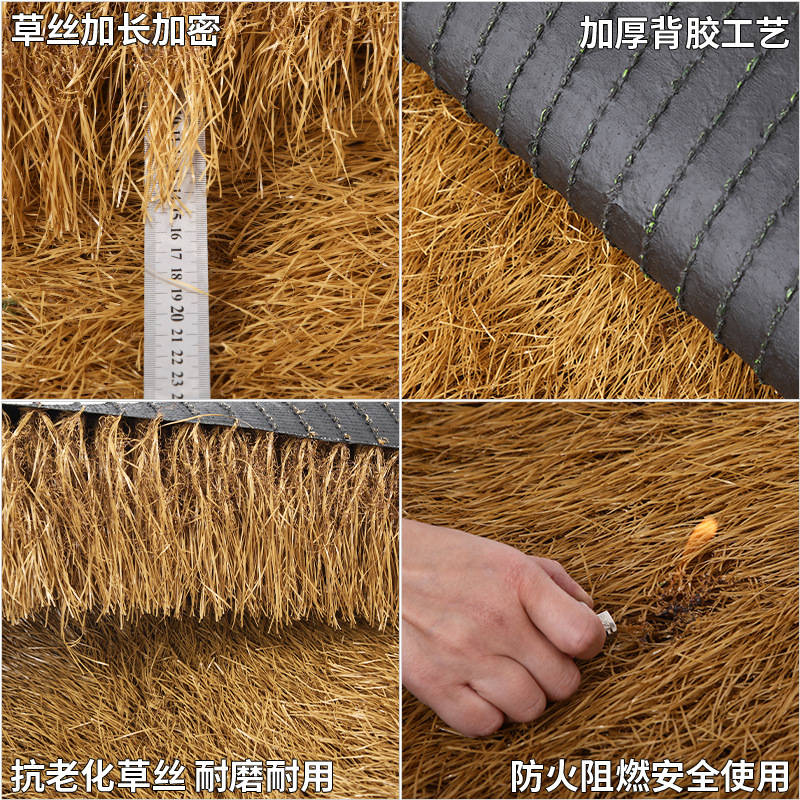 草丝加长加密

15 16 17 18 19 20 21 22 23

加厚背胶工艺

抗老化草丝 耐磨耐用

防火阻燃安全使用