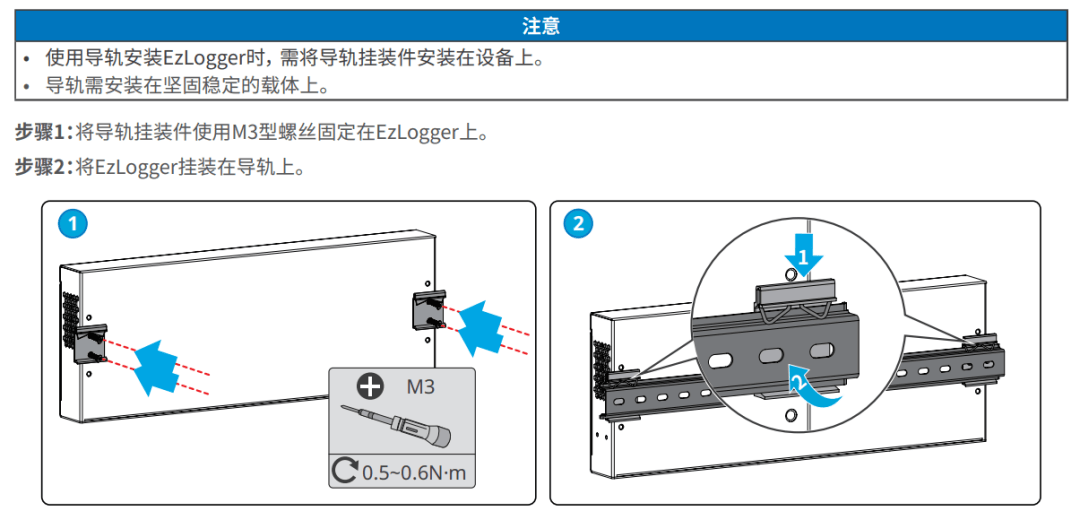 注意

• 使用导轨安装EzLogger时，需将导轨挂装件安装在设备上。
• 导轨需安装在坚固稳定的载体上。

步骤1：将导轨挂装件使用M3型螺丝固定在EzLogger上。

步骤2：将EzLogger挂装在导轨上。

1

M3

0.5~0.6N·m

2

1

2