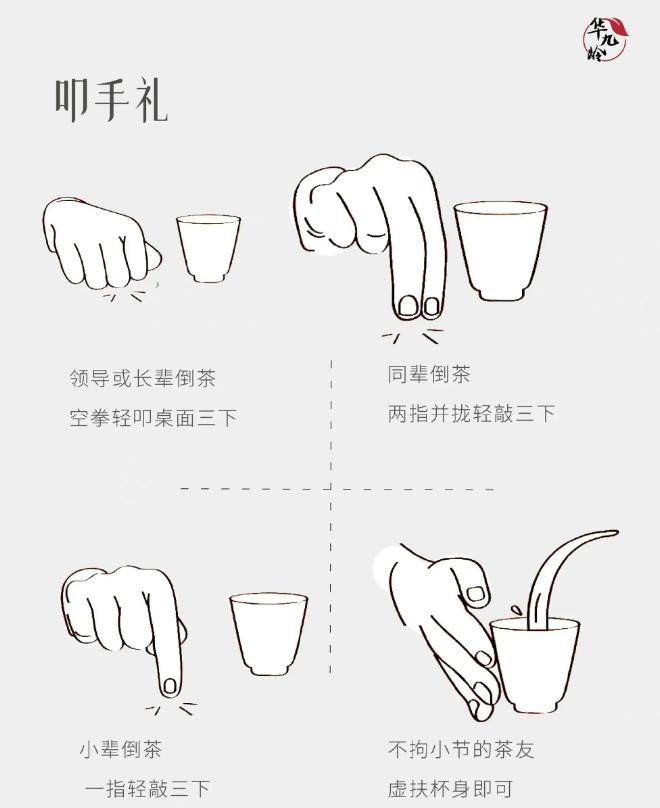 华九龄

叩手礼

领导或长辈倒茶
空拳轻叩桌面三下

同辈倒茶
两指并拢轻敲三下

小辈倒茶
一指轻敲三下

不拘小节的茶友
虚扶杯身即可