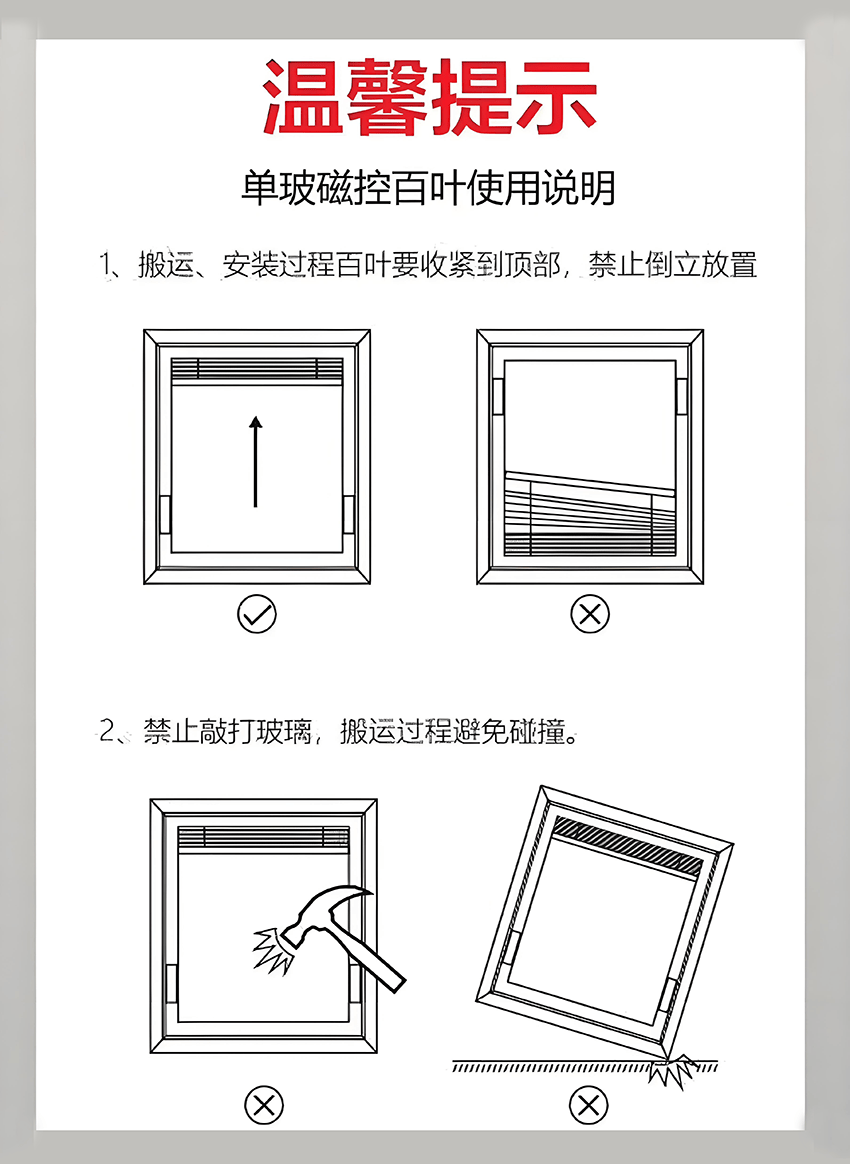 温馨提示

单玻磁控百叶使用说明

1、搬运、安装过程百叶要收紧到顶部，禁止倒立放置

2、禁止敲打玻璃，搬运过程避免碰撞。