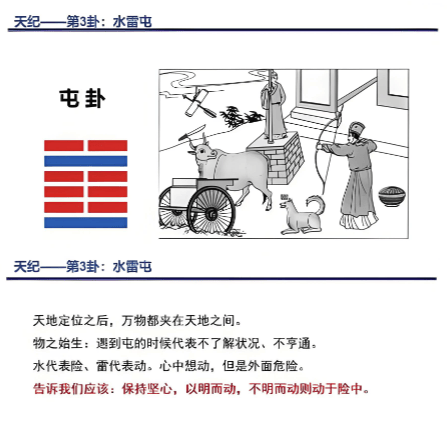 天纪——第3卦：水雷屯

屯卦

天纪——第3卦：水雷屯

天地定位之后，万物都夹在天地之间。

物之始生：遇到屯的时候代表不了解状况、不亨通。

水代表险、雷代表动。心中想动，但是外面危险。

告诉我们应该：保持坚心，以明而动，不明而动则动于险中。