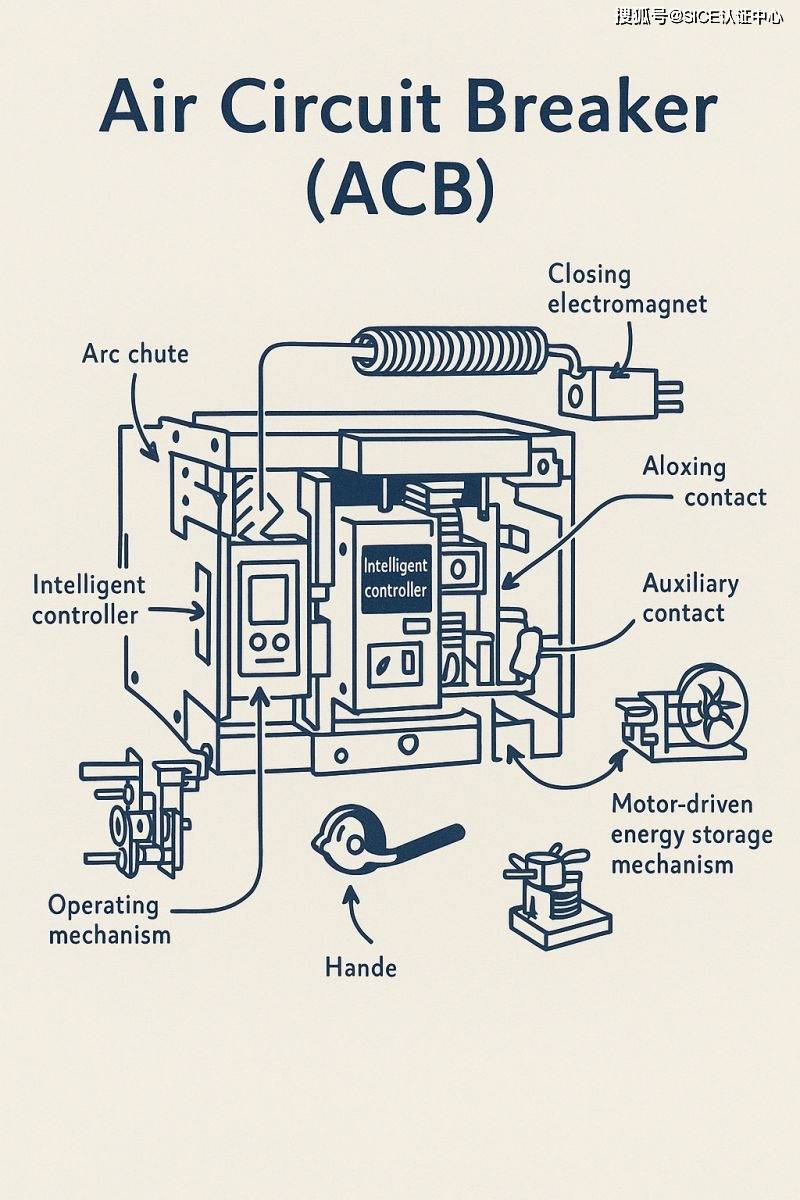 搜狐号@SICE认证中心

Air Circuit Breaker (ACB)

Closing electromagnet

Arc chute

Aloxing contact

Intelligent controller

Intelligent controller

Auxiliary contact

Motor-driven energy storage mechanism

Operating mechanism

Hande