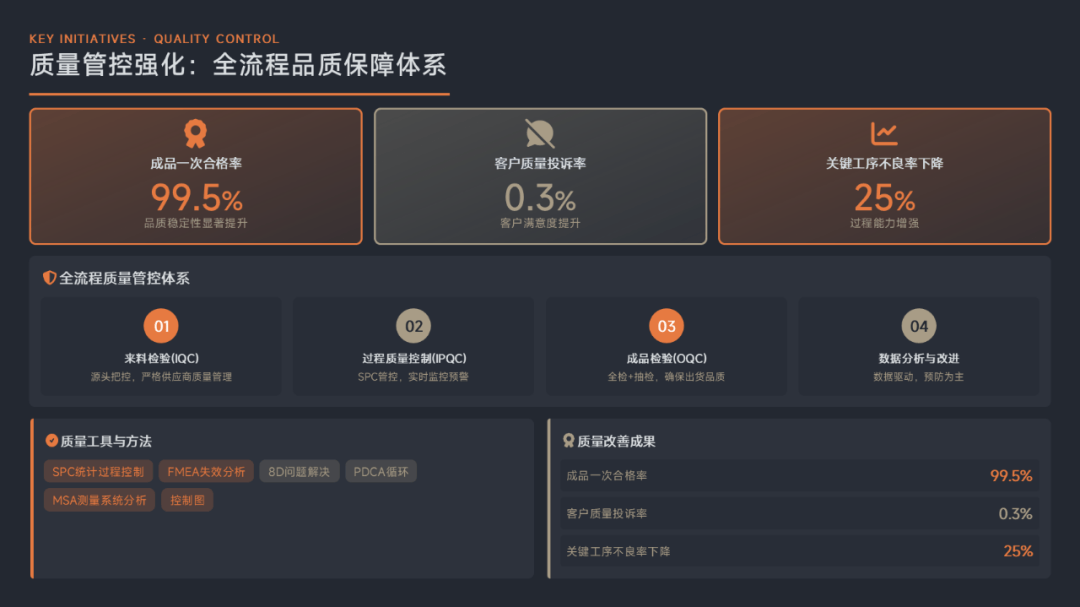 KEY INITIATIVES · QUALITY CONTROL
质量管控强化：全流程品质保障体系

成品一次合格率
99.5%
品质稳定性显著提升

客户质量投诉率
0.3%
客户满意度提升

关键工序不良率下降
25%
过程能力增强

全流程质量管控体系

01
来料检验(IQC)
源头把控，严格供应商质量管理

02
过程质量控制(IPQC)
SPC管控，实时监控预警

03
成品检验(OQC)
全检+抽检，确保出货品质

04
数据分析与改进
数据驱动，预防为主

质量工具与方法
SPC统计过程控制 FMEA失效分析 8D问题解决 PDCA循环
MSA测量系统分析 控制图

质量改善成果
成品一次合格率 99.5%
客户质量投诉率 0.3%
关键工序不良率下降 25%