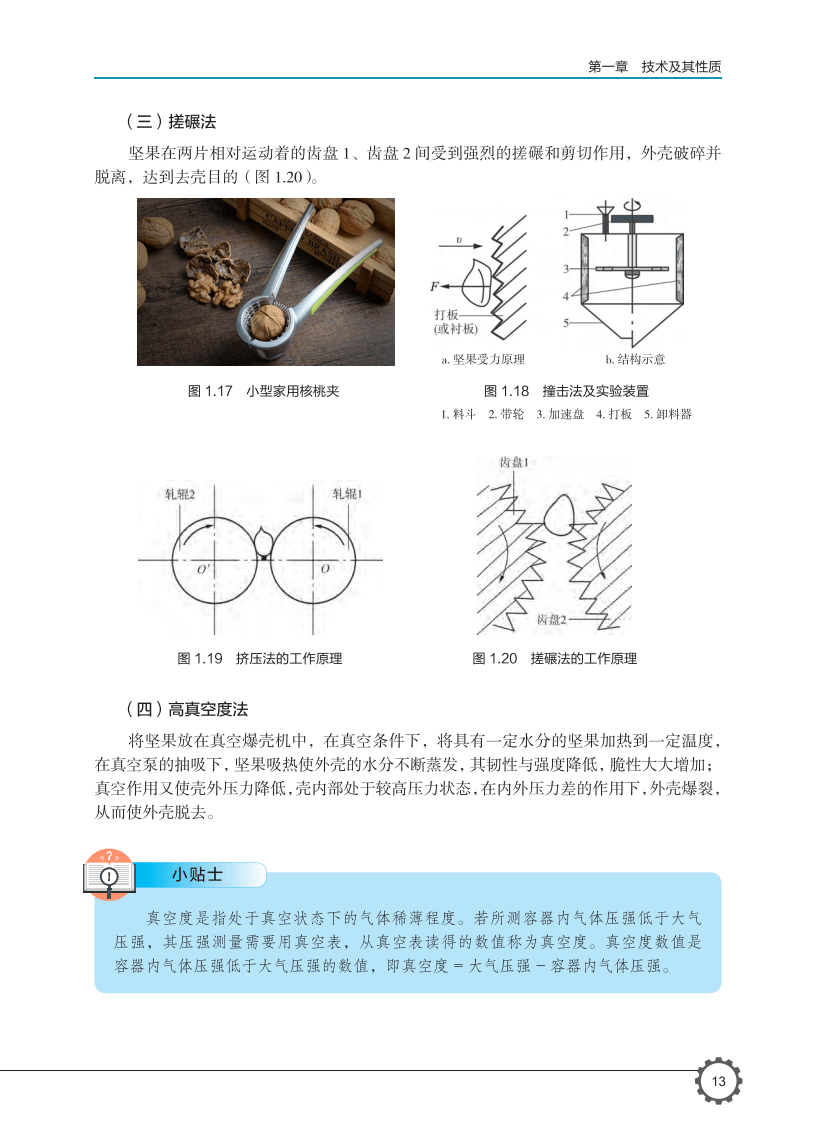 第一章　技术及其性质

（三）搓碾法

坚果在两片相对运动着的齿盘 1、齿盘 2 间受到强烈的搓碾和剪切作用，外壳破碎并脱离，达到去壳目的（图 1.20）。

图 1.17　小型家用核桃夹

$v$
$F$
打板
(或衬板)
1
2
3
4
5
a. 坚果受力原理
b. 结构示意

图 1.18　撞击法及实验装置
1. 料斗　2. 带轮　3. 加速盘　4. 打板　5. 卸料器

轧辊2
轧辊1
$O'$
$O$

图 1.19　挤压法的工作原理

齿盘1
齿盘2

图 1.20　搓碾法的工作原理

（四）高真空度法

将坚果放在真空爆壳机中，在真空条件下，将具有一定水分的坚果加热到一定温度，在真空泵的抽吸下，坚果吸热使外壳的水分不断蒸发，其韧性与强度降低，脆性大大增加；真空作用又使壳外压力降低，壳内部处于较高压力状态，在内外压力差的作用下，外壳爆裂，从而使外壳脱去。

小贴士

真空度是指处于真空状态下的气体稀薄程度。若所测容器内气体压强低于大气压强，其压强测量需要用真空表，从真空表读得的数值称为真空度。真空度数值是容器内气体压强低于大气压强的数值，即真空度 = 大气压强 − 容器内气体压强。

13