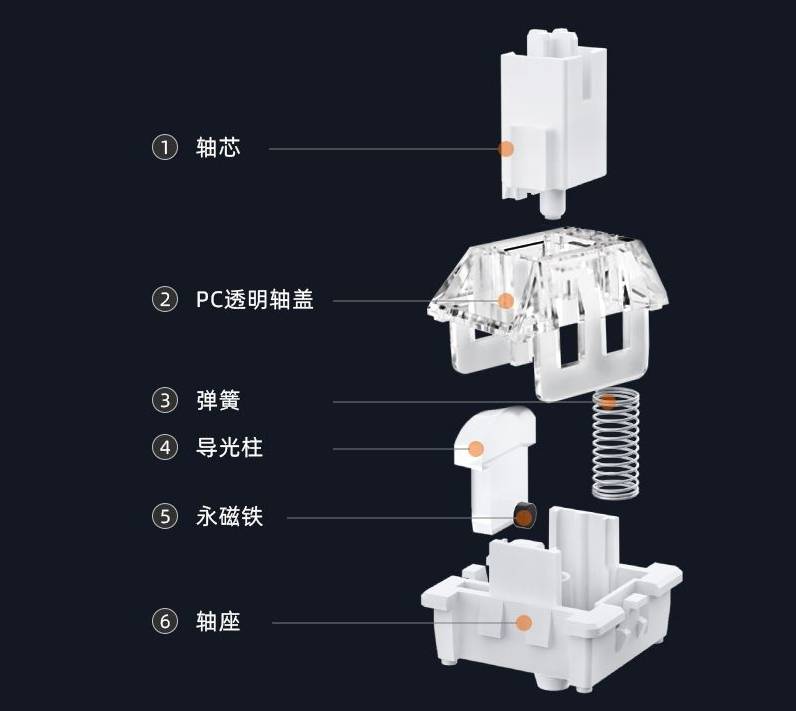 ① 轴芯

② PC透明轴盖

③ 弹簧

④ 导光柱

⑤ 永磁铁

⑥ 轴座