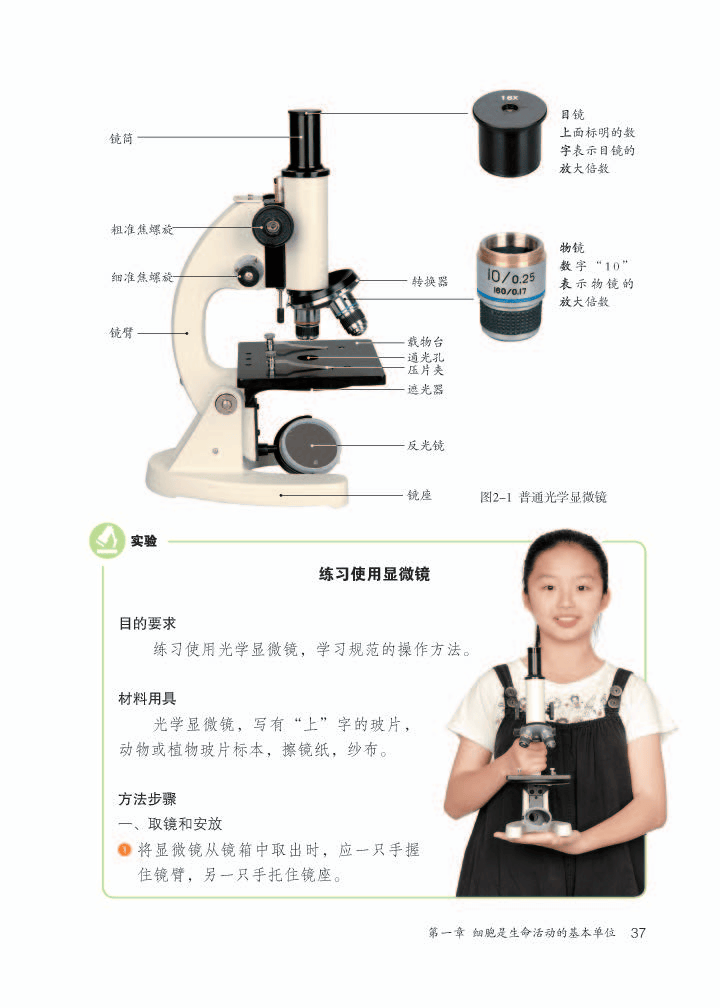 镜筒

粗准焦螺旋

细准焦螺旋

镜臂

转换器

载物台
通光孔
压片夹
遮光器

反光镜

镜座

16X

目镜
上面标明的数字表示目镜的放大倍数

10/0.25
160/0.17

物镜
数字“10”表示物镜的放大倍数

图2-1 普通光学显微镜

实验

练习使用显微镜

目的要求

练习使用光学显微镜，学习规范的操作方法。

材料用具

光学显微镜，写有“上”字的玻片，动物或植物玻片标本，擦镜纸，纱布。

方法步骤

一、取镜和安放

1 将显微镜从镜箱中取出时，应一只手握住镜臂，另一只手托住镜座。

第一章 细胞是生命活动的基本单位 37