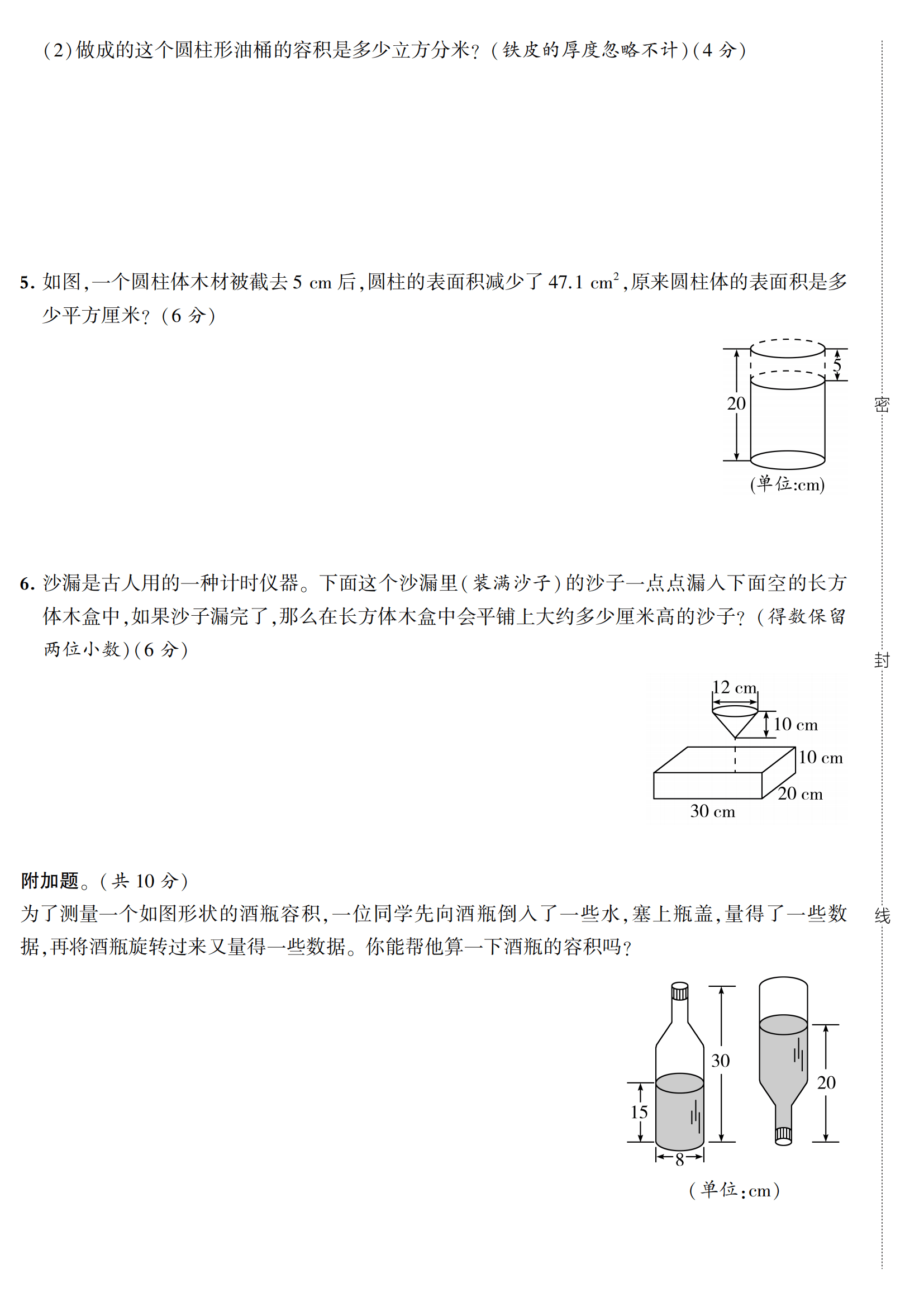 (2)做成的这个圆柱形油桶的容积是多少立方分米?(铁皮的厚度忽略不计)(4 分)

5. 如图,一个圆柱体木材被截去 5 cm 后,圆柱的表面积减少了 47.1 $cm^2$,原来圆柱体的表面积是多少平方厘米?(6 分)

20

5

(单位:cm)

6. 沙漏是古人用的一种计时仪器。下面这个沙漏里(装满沙子)的沙子一点点漏入下面空的长方体木盒中,如果沙子漏完了,那么在长方体木盒中会平铺上大约多少厘米高的沙子?(得数保留两位小数)(6 分)

12 cm

10 cm

10 cm

20 cm

30 cm

附加题。(共 10 分)

为了测量一个如图形状的酒瓶容积,一位同学先向酒瓶倒入了一些水,塞上瓶盖,量得了一些数据,再将酒瓶旋转过来又量得一些数据。你能帮他算一下酒瓶的容积吗?

30

15

8

20

(单位:cm)

密

封

线