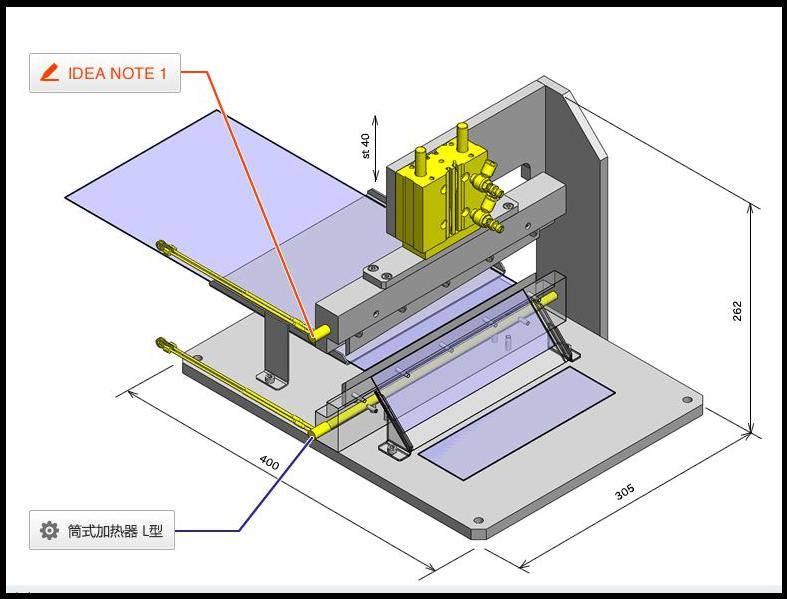 IDEA NOTE 1

st 40

262

400

305

筒式加热器 L型