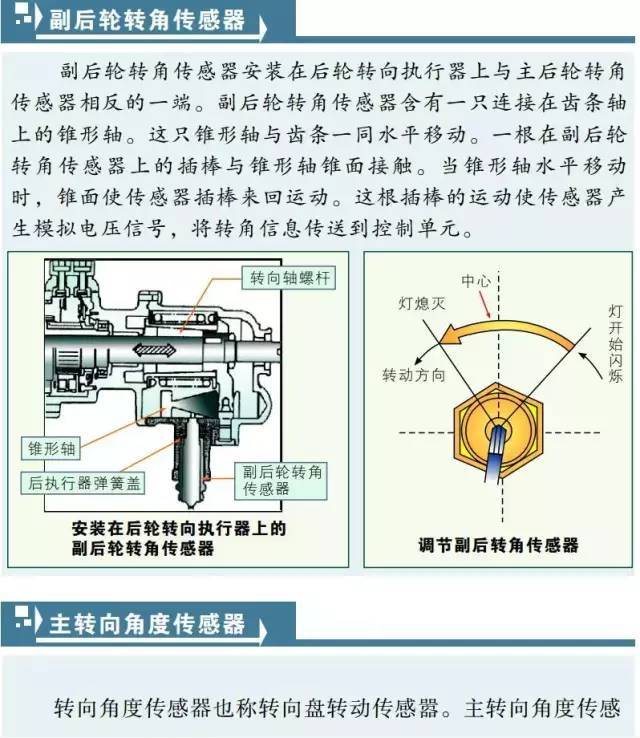 副后轮转角传感器

副后轮转角传感器安装在后轮转向执行器上与主后轮转角传感器相反的一端。副后轮转角传感器含有一只连接在齿条轴上的锥形轴。这只锥形轴与齿条一同水平移动。一根在副后轮转角传感器上的插棒与锥形轴锥面接触。当锥形轴水平移动时，锥面使传感器插棒来回运动。这根插棒的运动使传感器产生模拟电压信号，将转角信息传送到控制单元。

转向轴螺杆
锥形轴
后执行器弹簧盖
副后轮转角传感器
安装在后轮转向执行器上的副后轮转角传感器

中心
灯熄灭
灯开始闪烁
转动方向
调节副后转角传感器

主转向角度传感器

转向角度传感器也称转向盘转动传感器。主转向角度传感