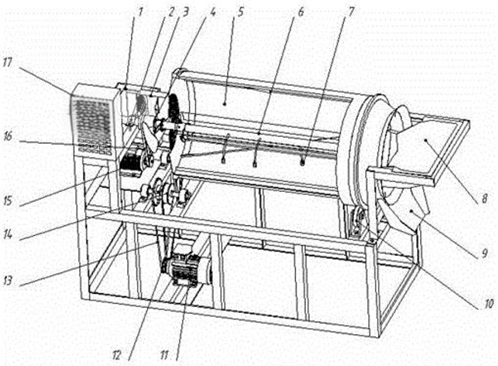 1
2
3
4
5
6
7
17
16
15
14
13
8
9
10
12
11