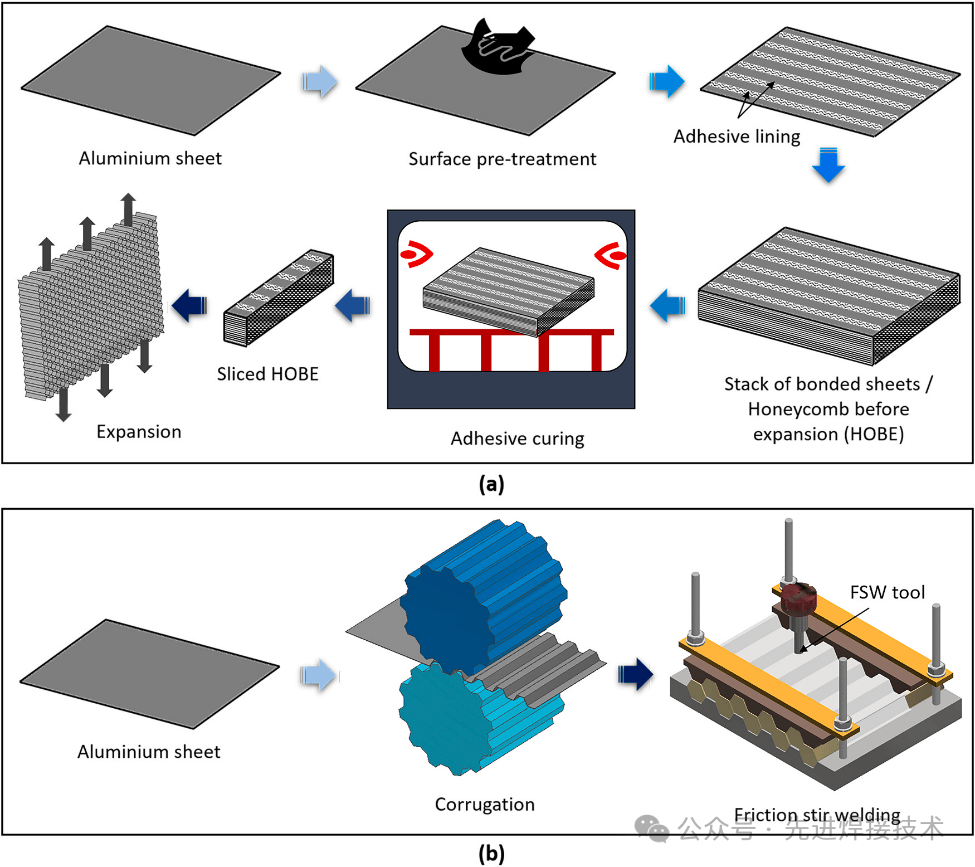 Aluminium sheet

Surface pre-treatment

Adhesive lining

Stack of bonded sheets / Honeycomb before expansion (HOBE)

Adhesive curing

Sliced HOBE

Expansion

(a)

Aluminium sheet

Corrugation

FSW tool

Friction stir welding

公众号 · 先进焊接技术

(b)