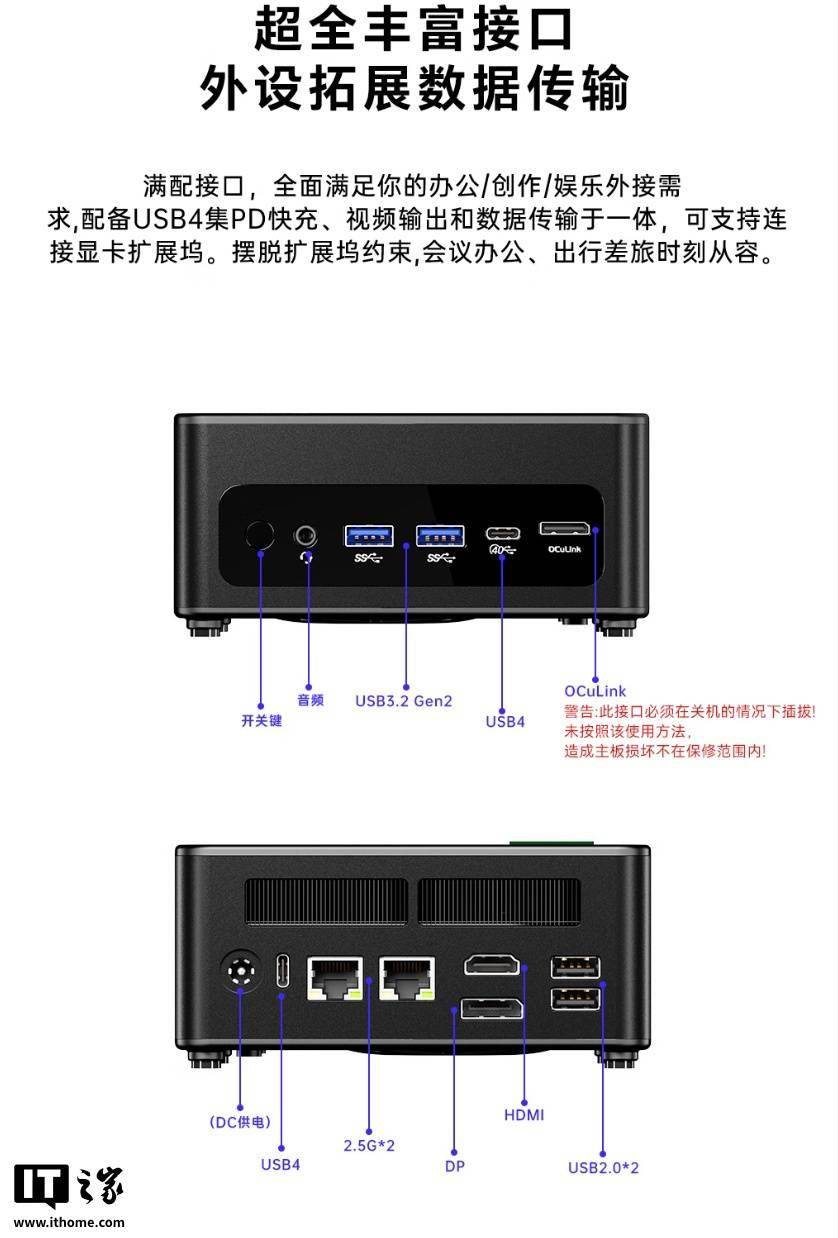 超全丰富接口
外设拓展数据传输

满配接口，全面满足你的办公/创作/娱乐外接需求,配备USB4集PD快充、视频输出和数据传输于一体，可支持连接显卡扩展坞。摆脱扩展坞约束,会议办公、出行差旅时刻从容。

OCuLink

开关键
音频
USB3.2 Gen2
USB4
OCuLink
警告:此接口必须在关机的情况下插拔!
未按照该使用方法,
造成主板损坏不在保修范围内!

(DC供电)
USB4
2.5G*2
DP
HDMI
USB2.0*2

IT之家
www.ithome.com