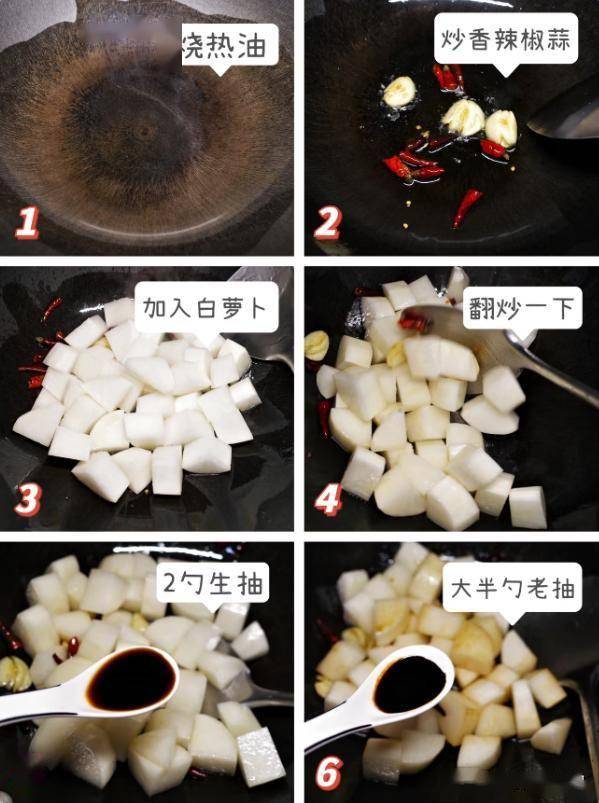 烧热油

1

炒香辣椒蒜

2

加入白萝卜

3

翻炒一下

4

2勺生抽

5

大半勺老抽

6