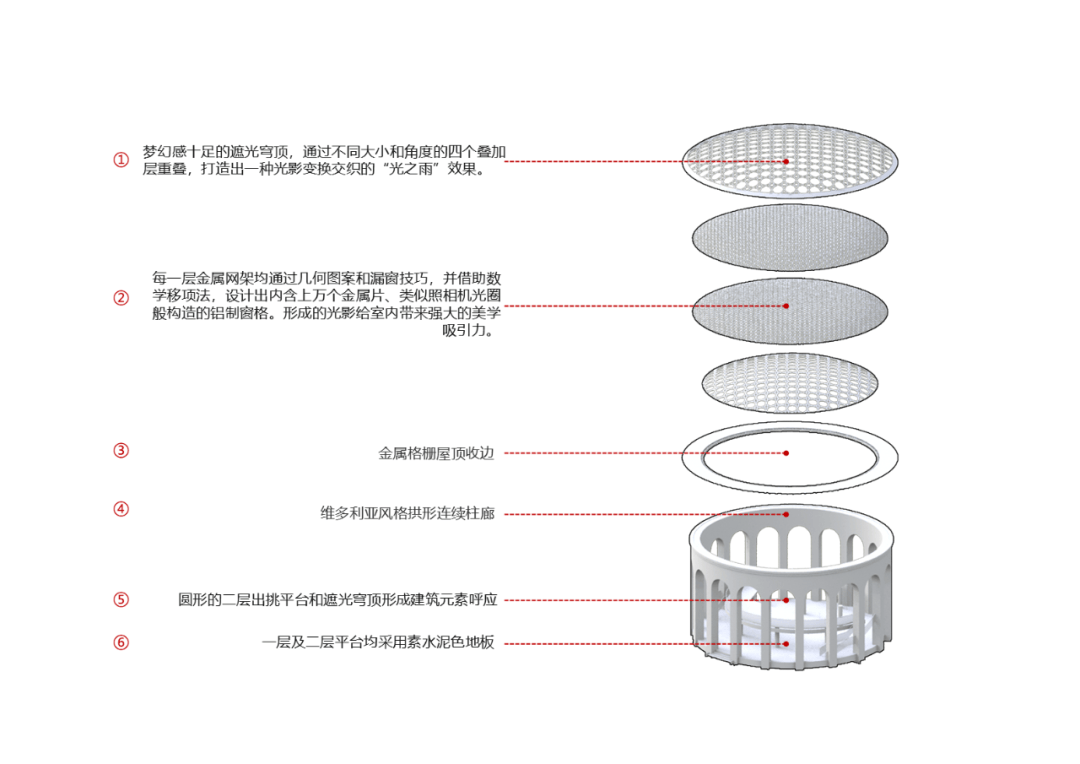 ① 梦幻感十足的遮光穹顶，通过不同大小和角度的四个叠加层重叠，打造出一种光影变换交织的“光之雨”效果。

② 每一层金属网架均通过几何图案和漏窗技巧，并借助数学移项法，设计出内含上万个金属片、类似照相机光圈般构造的铝制窗格。形成的光影给室内带来强大的美学吸引力。

③ 金属格栅屋顶收边

④ 维多利亚风格拱形连续柱廊

⑤ 圆形的二层出挑平台和遮光穹顶形成建筑元素呼应

⑥ 一层及二层平台均采用素水泥色地板