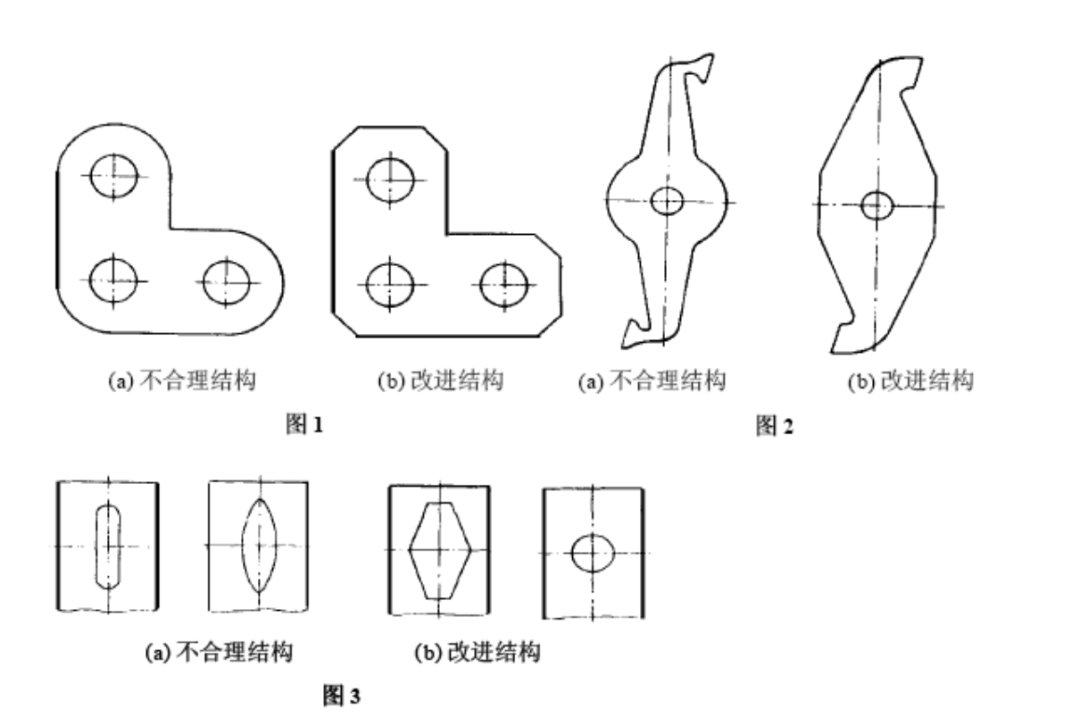 (a) 不合理结构

(b) 改进结构

图 1

(a) 不合理结构

(b) 改进结构

图 2

(a) 不合理结构

(b) 改进结构

图 3