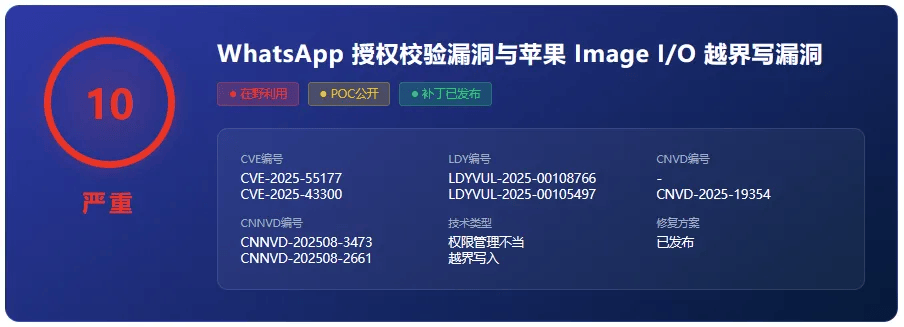 10

严重

WhatsApp 授权校验漏洞与苹果 Image I/O 越界写漏洞

● 在野利用 ● POC公开 ● 补丁已发布

CVE编号
CVE-2025-55177
CVE-2025-43300

LDY编号
LDYVUL-2025-00108766
LDYVUL-2025-00105497

CNVD编号
-
CNVD-2025-19354

CNNVD编号
CNNVD-202508-3473
CNNVD-202508-2661

技术类型
权限管理不当
越界写入

修复方案
已发布