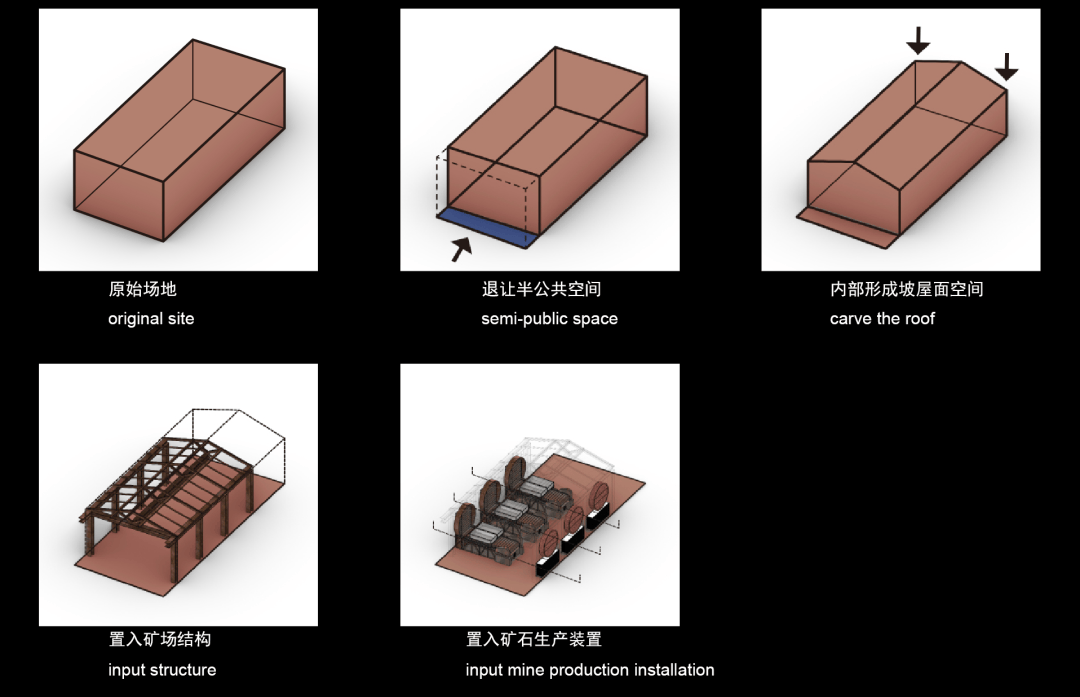 原始场地
original site

退让半公共空间
semi-public space

内部形成坡屋面空间
carve the roof

置入矿场结构
input structure

置入矿石生产装置
input mine production installation