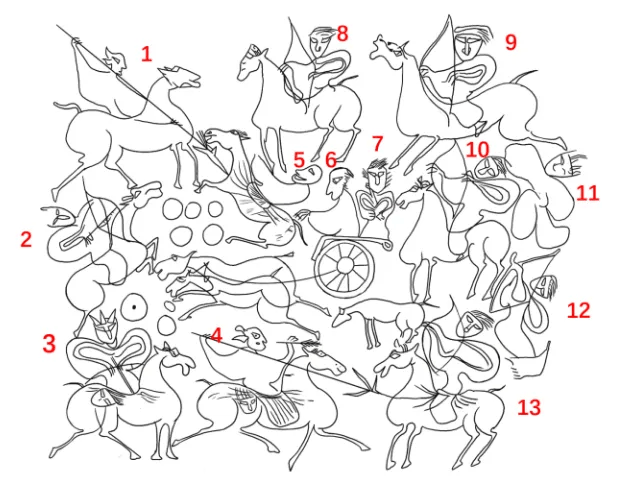 1
8
9
5
6
7
10
11
2
12
3
4
13